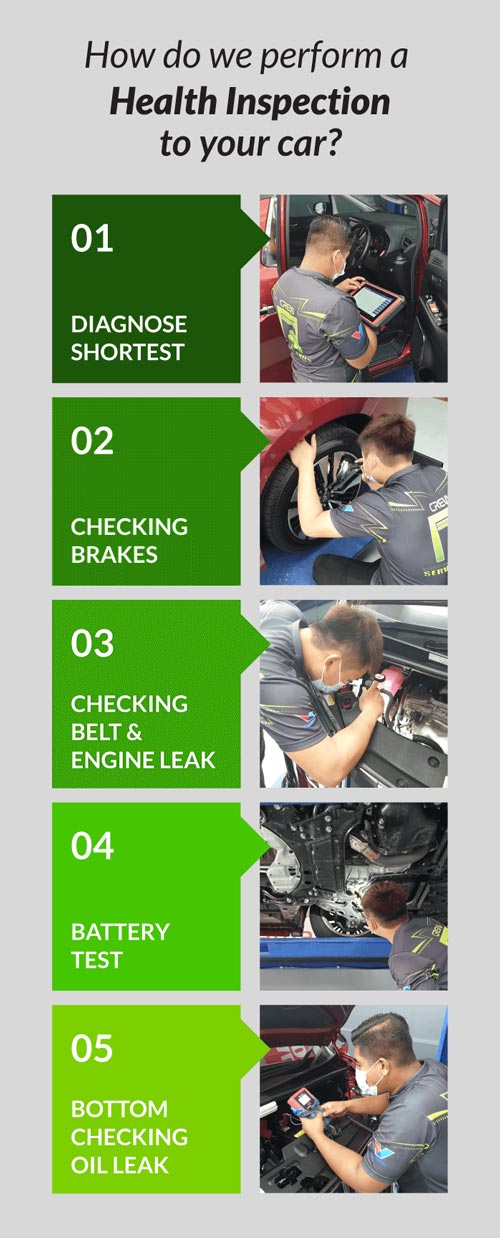 How do we perform a
Health Inspection
to your car?

01

DIAGNOSE SHORTEST

02

CHECKING BRAKES

03

CHECKING BELT & ENGINE LEAK

04

BATTERY TEST

05

BOTTOM CHECKING OIL LEAK